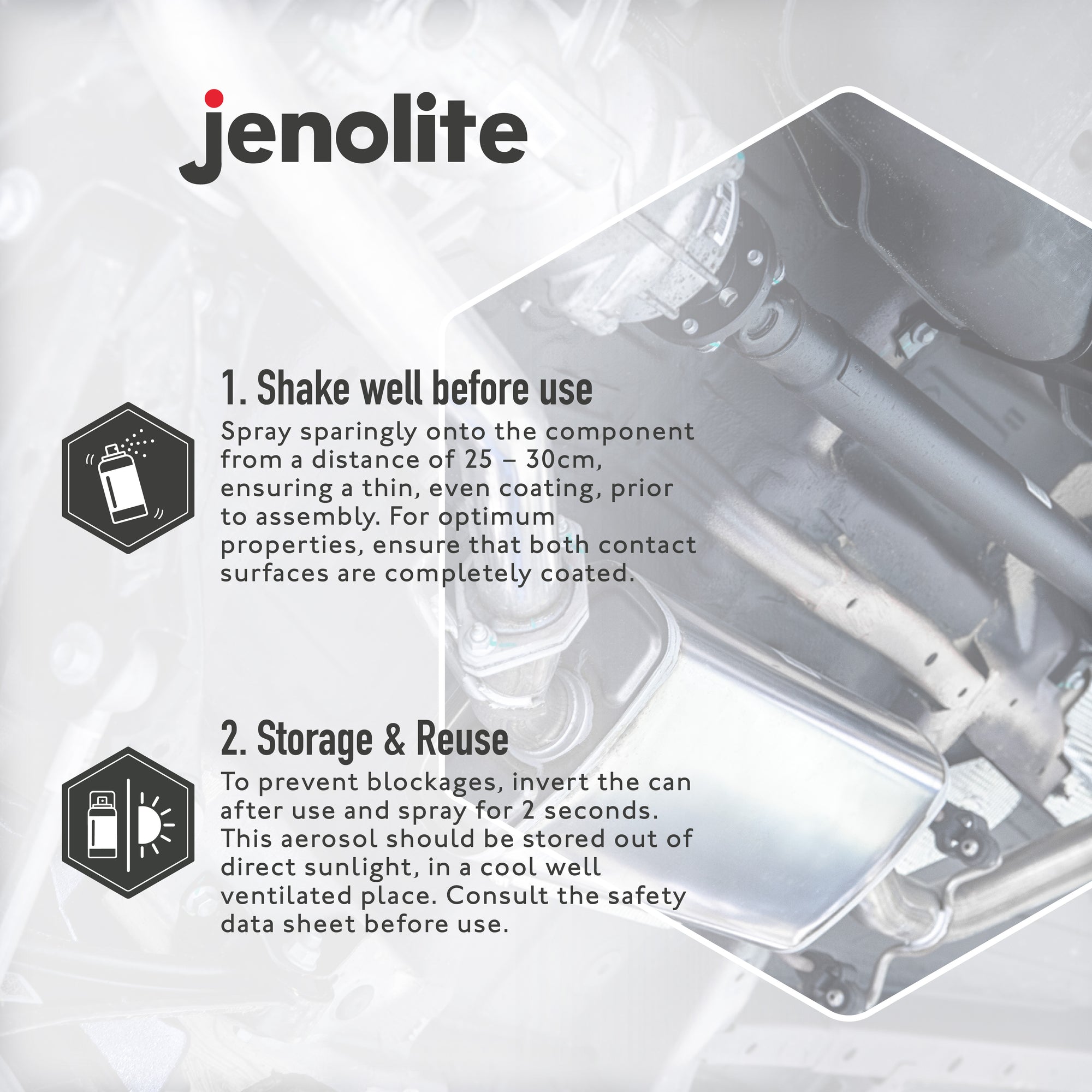 jenolite

1. Shake well before use

Spray sparingly onto the component from a distance of 25 – 30cm, ensuring a thin, even coating, prior to assembly. For optimum properties, ensure that both contact surfaces are completely coated.

2. Storage & Reuse

To prevent blockages, invert the can after use and spray for 2 seconds. This aerosol should be stored out of direct sunlight, in a cool well ventilated place. Consult the safety data sheet before use.